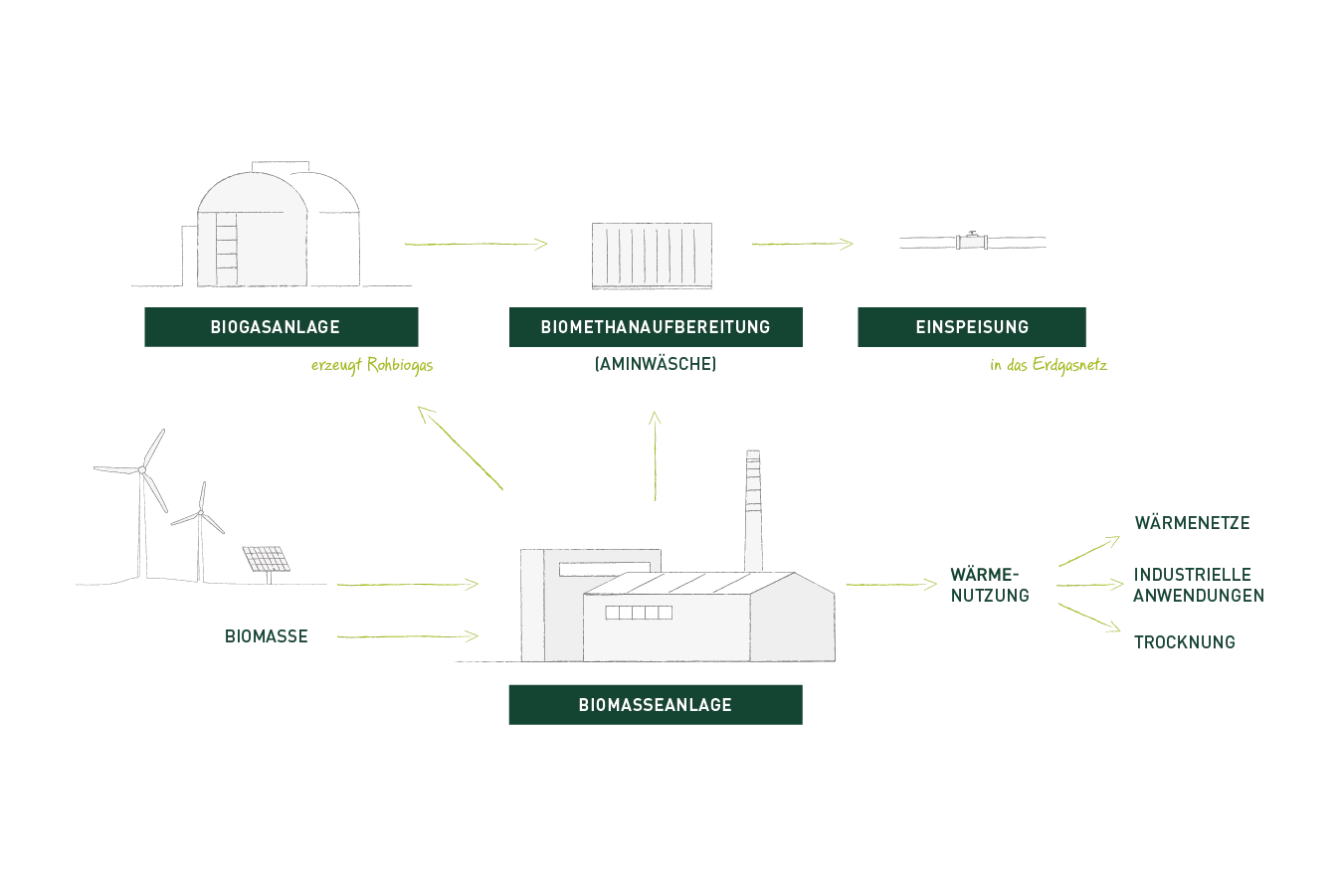 BIOGASANLAGE

erzeugt Rohbiogas

BIOMETHANAUFBEREITUNG

(AMINWÄSCHE)

EINSPEISUNG

in das Erdgasnetz

BIOMASSE

BIOMASSEANLAGE

WÄRME-NUTZUNG

WÄRMENETZE

INDUSTRIELLE ANWENDUNGEN

TROCKNUNG